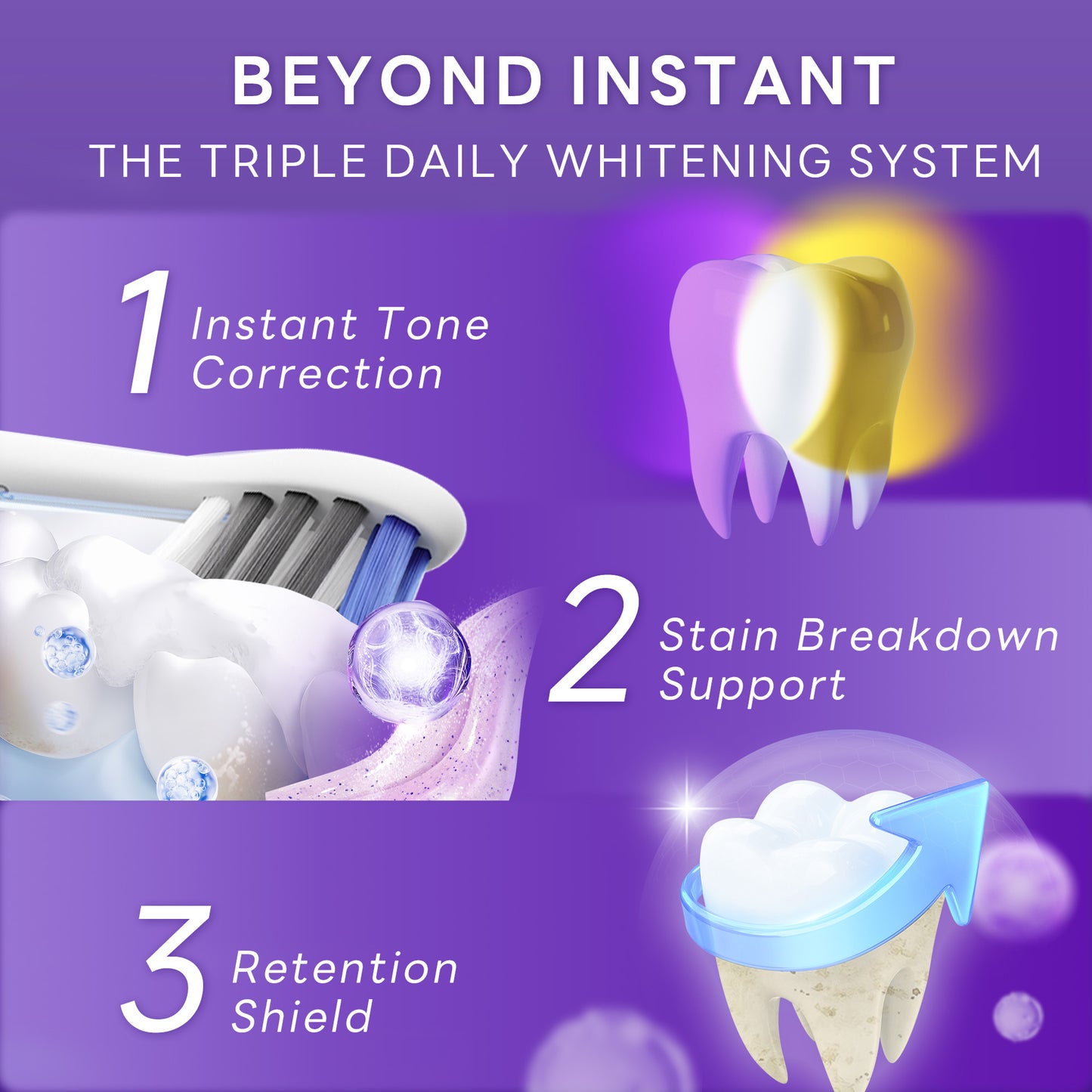 BEYOND INSTANT

THE TRIPLE DAILY WHITENING SYSTEM

1 Instant Tone Correction

2 Stain Breakdown Support

3 Retention Shield