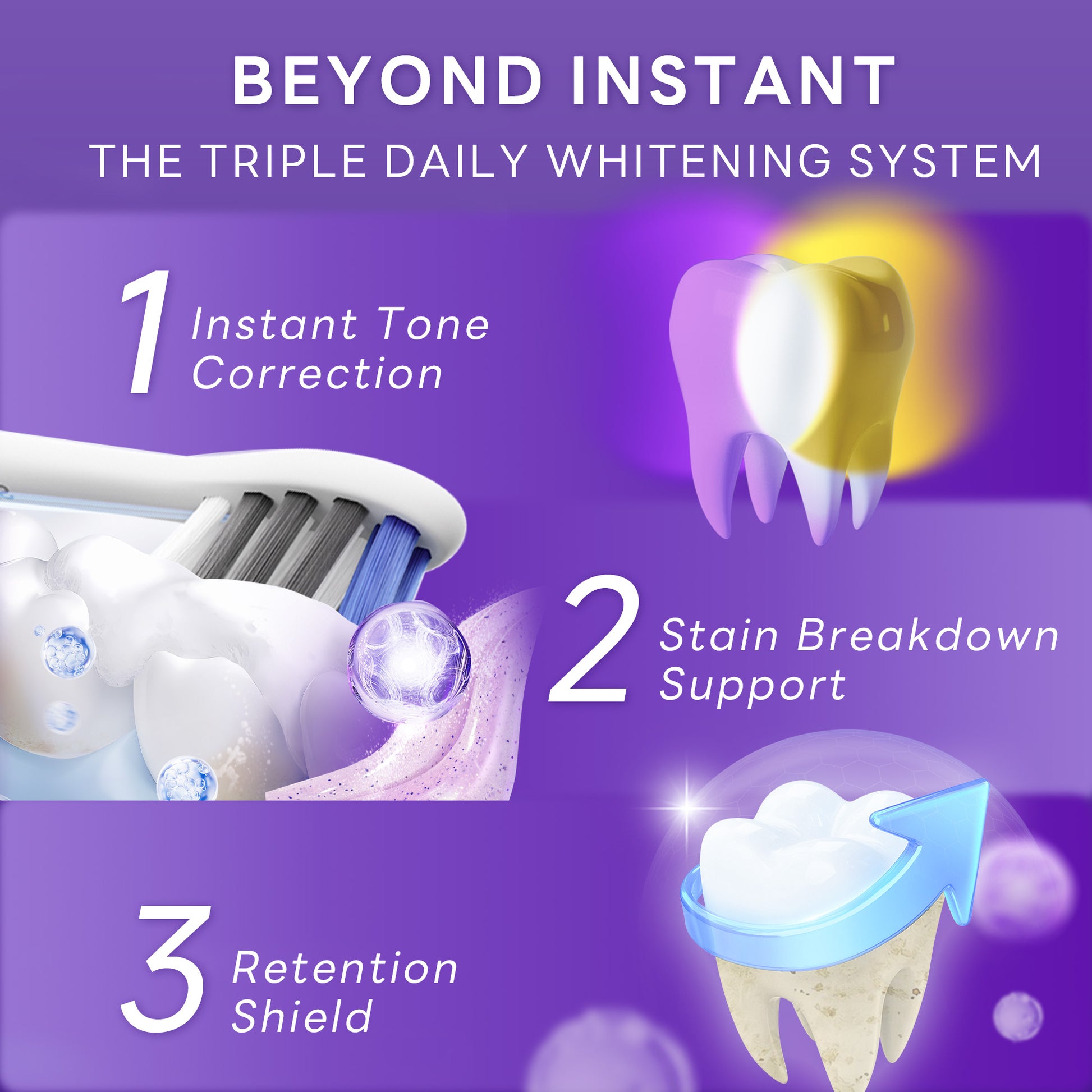 BEYOND INSTANT

THE TRIPLE DAILY WHITENING SYSTEM

1 Instant Tone Correction

2 Stain Breakdown Support

3 Retention Shield