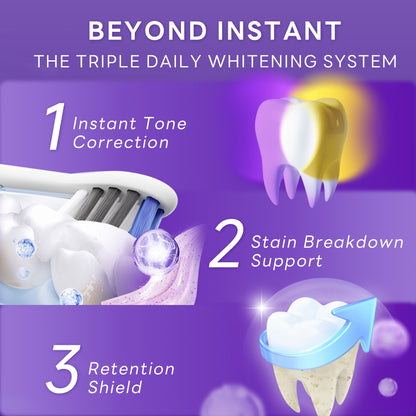 BEYOND INSTANT
THE TRIPLE DAILY WHITENING SYSTEM

1 Instant Tone Correction

2 Stain Breakdown Support

3 Retention Shield